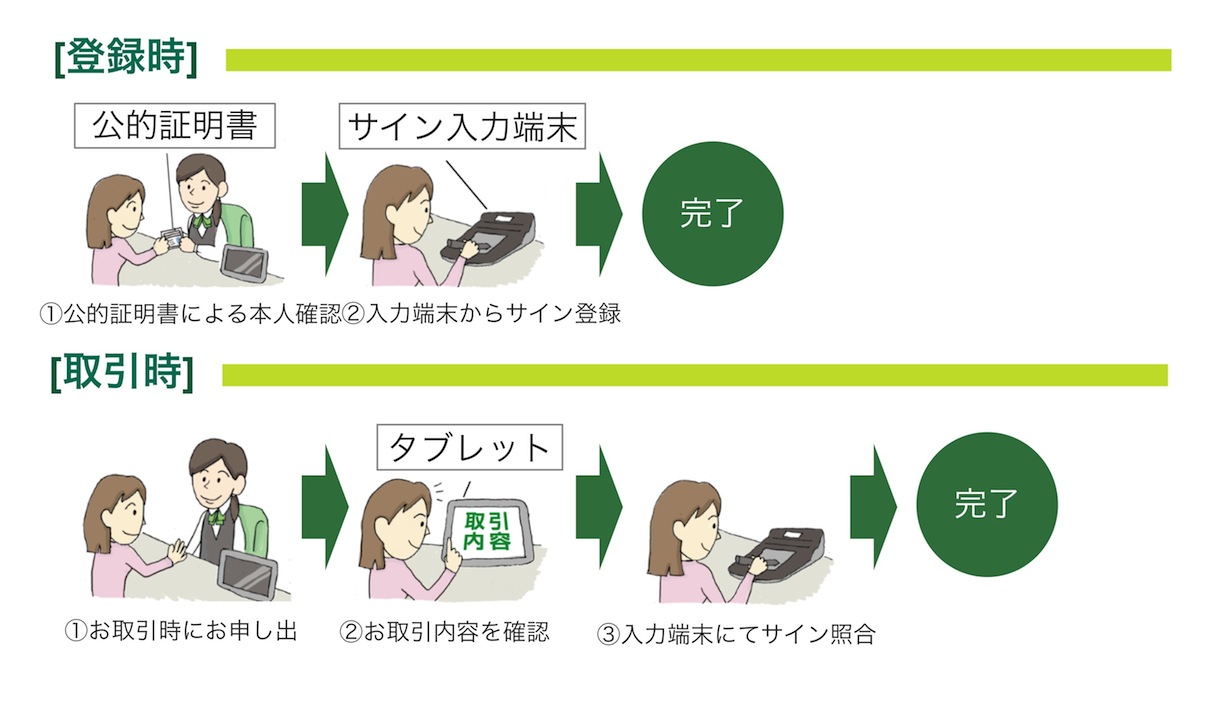 [登録時]

公的証明書

サイン入力端末

完了

①公的証明書による本人確認

②入力端末からサイン登録

[取引時]

タブレット

取引内容

完了

①お取引時にお申し出

②お取引内容を確認

③入力端末にてサイン照合